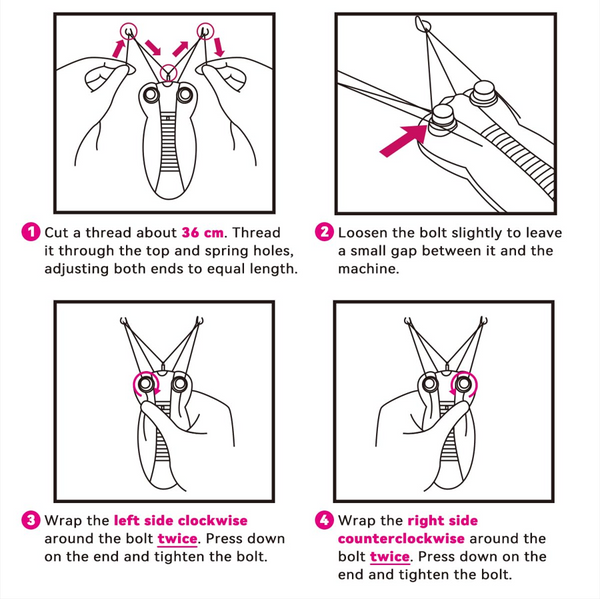 1 Cut a thread about 36 cm. Thread it through the top and spring holes, adjusting both ends to equal length.

2 Loosen the bolt slightly to leave a small gap between it and the machine.

3 Wrap the left side clockwise around the bolt twice. Press down on the end and tighten the bolt.

4 Wrap the right side counterclockwise around the bolt twice. Press down on the end and tighten the bolt.