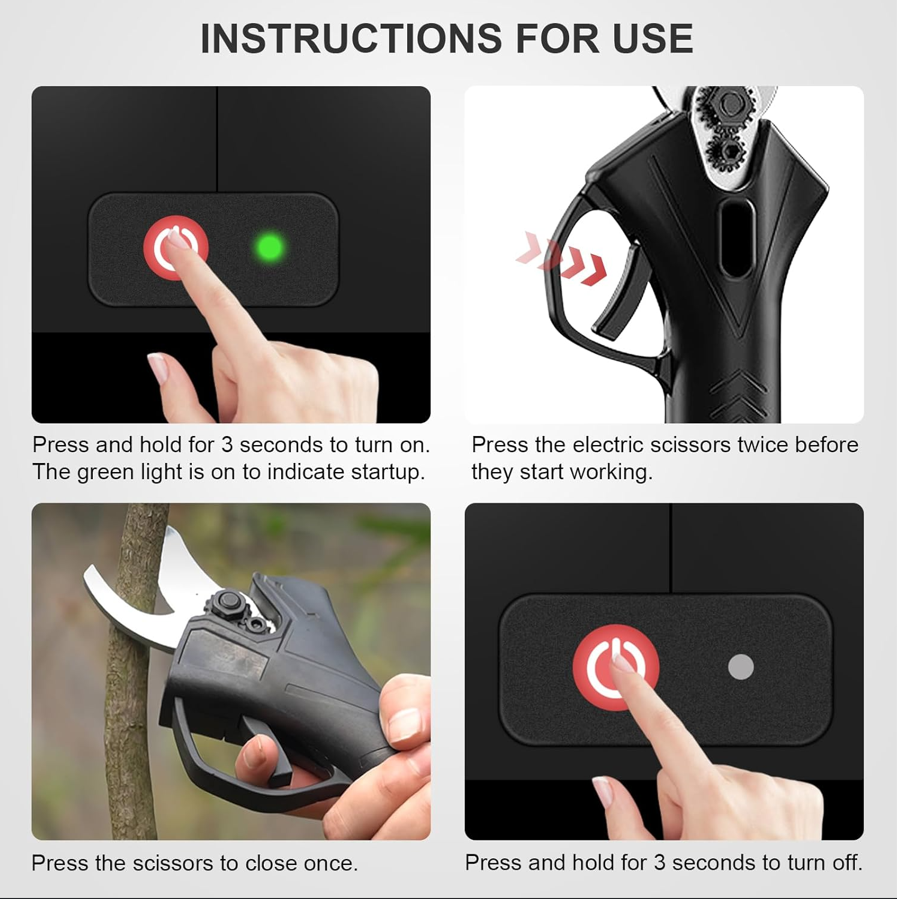 INSTRUCTIONS FOR USE

Press and hold for 3 seconds to turn on. The green light is on to indicate startup.

Press the electric scissors twice before they start working.

Press the scissors to close once.

Press and hold for 3 seconds to turn off.