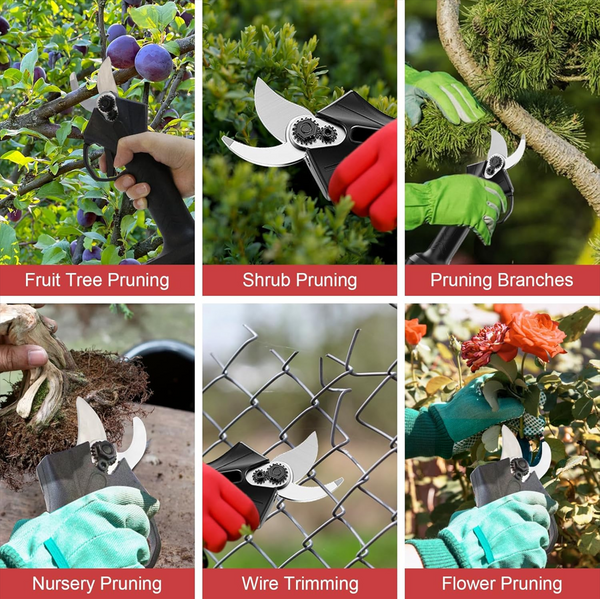 Fruit Tree Pruning

Shrub Pruning

Pruning Branches

Nursery Pruning

Wire Trimming

Flower Pruning