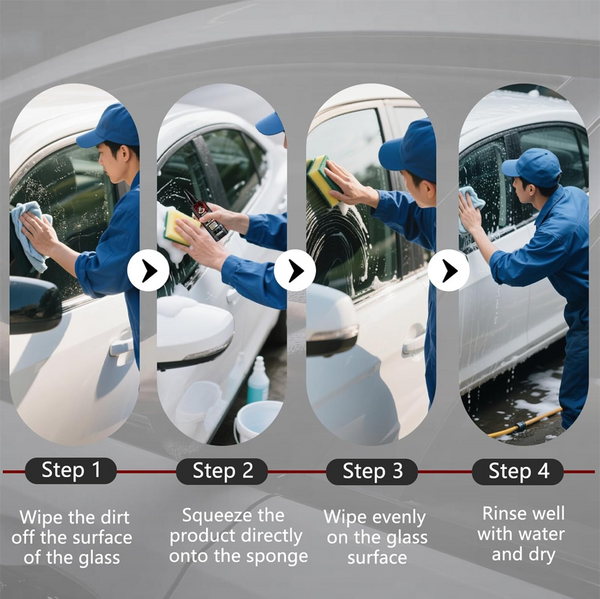 Step 1

Wipe the dirt off the surface of the glass

Step 2

Squeeze the product directly onto the sponge

Step 3

Wipe evenly on the glass surface

Step 4

Rinse well with water and dry