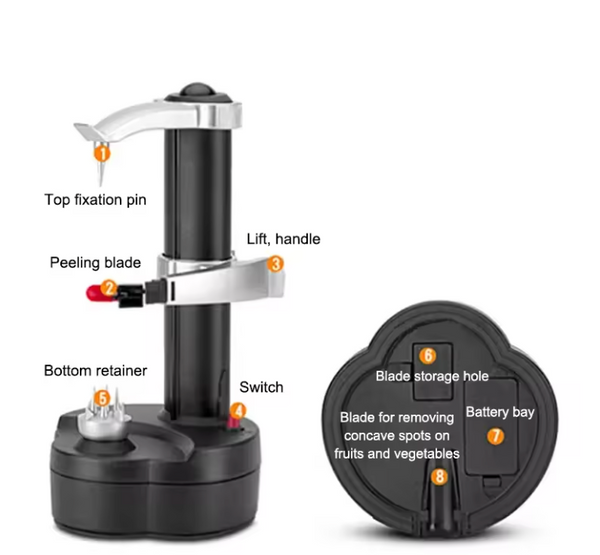 1
Top fixation pin

Lift, handle
3

Peeling blade
2

Bottom retainer
5

Switch
4

6
Blade storage hole

Battery bay
7

Blade for removing concave spots on fruits and vegetables
8