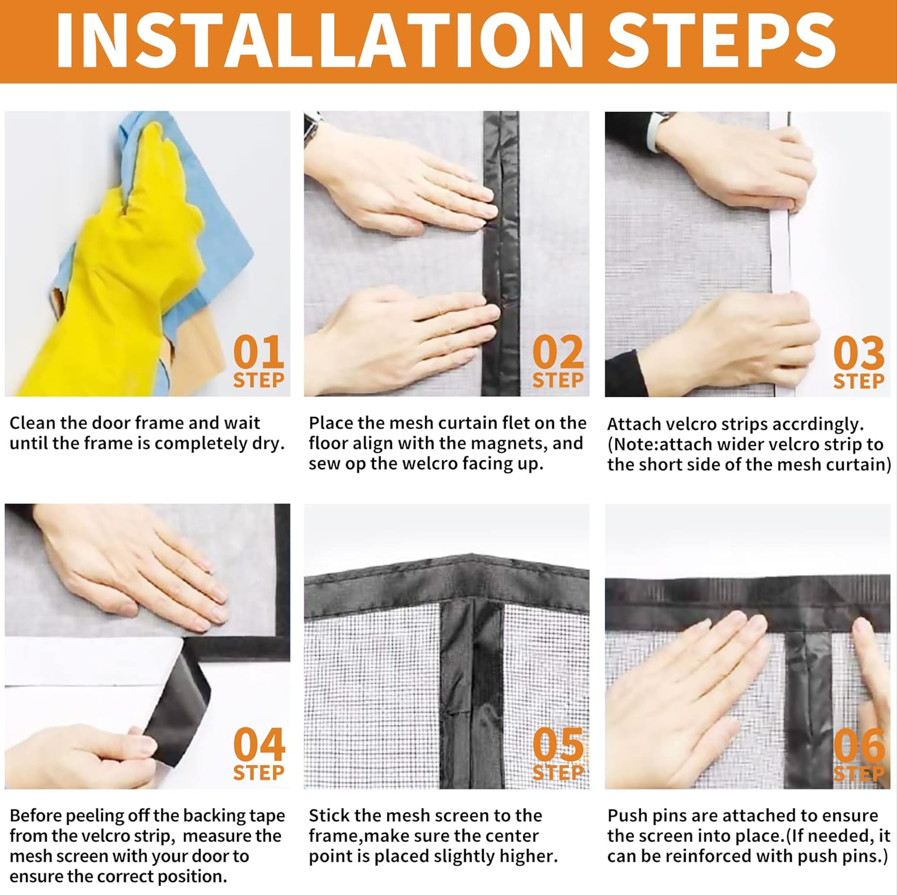 INSTALLATION STEPS

01
STEP

Clean the door frame and wait until the frame is completely dry.

02
STEP

Place the mesh curtain flet on the floor align with the magnets, and sew op the welcro facing up.

03
STEP

Attach velcro strips accrdingly. (Note:attach wider velcro strip to the short side of the mesh curtain)

04
STEP

Before peeling off the backing tape from the velcro strip, measure the mesh screen with your door to ensure the correct position.

05
STEP

Stick the mesh screen to the frame,make sure the center point is placed slightly higher.

06
STEP

Push pins are attached to ensure the screen into place.(If needed, it can be reinforced with push pins.)