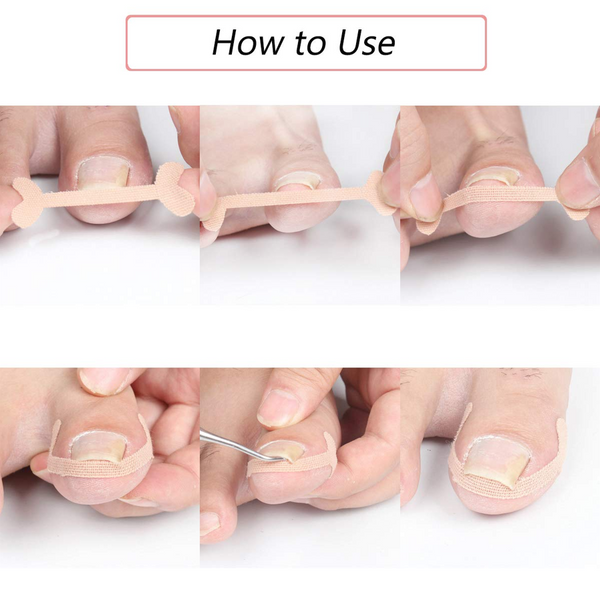 How to Use