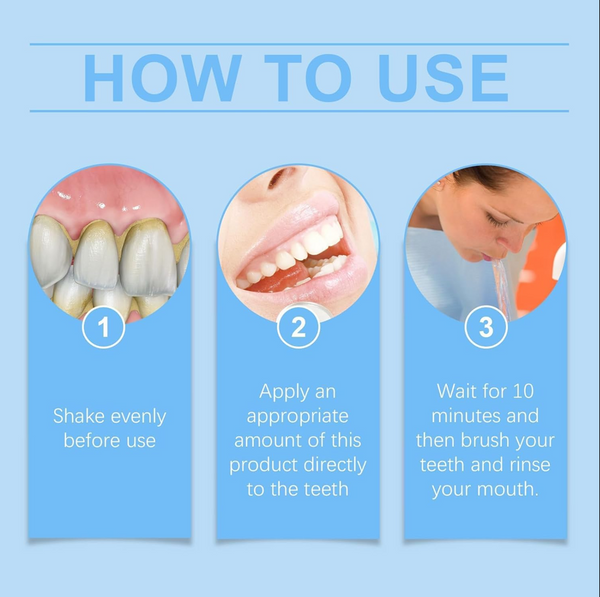 HOW TO USE

1

Shake evenly before use

2

Apply an appropriate amount of this product directly to the teeth

3

Wait for 10 minutes and then brush your teeth and rinse your mouth.