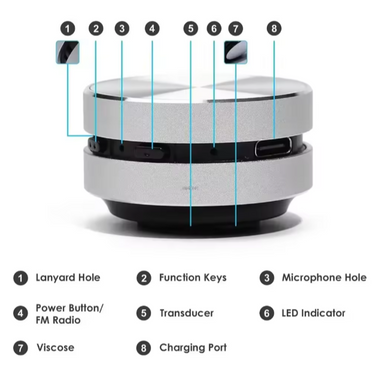 1 2 3 4 5 6 7 8

1 Lanyard Hole
2 Function Keys
3 Microphone Hole
4 Power Button/ FM Radio
5 Transducer
6 LED Indicator
7 Viscose
8 Charging Port