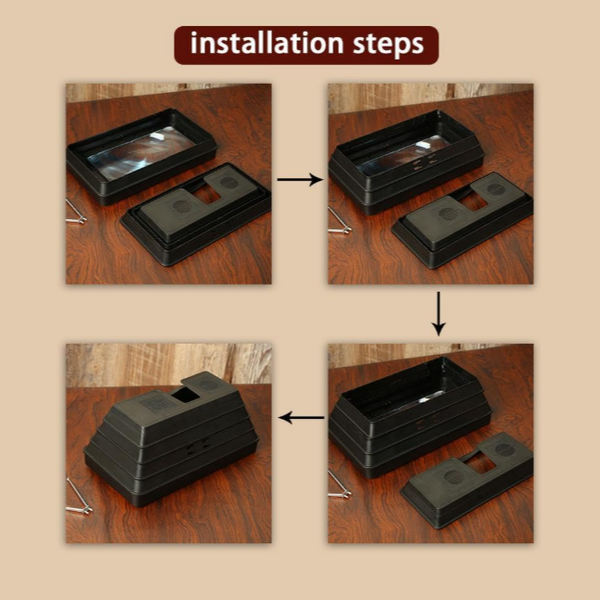 installation steps