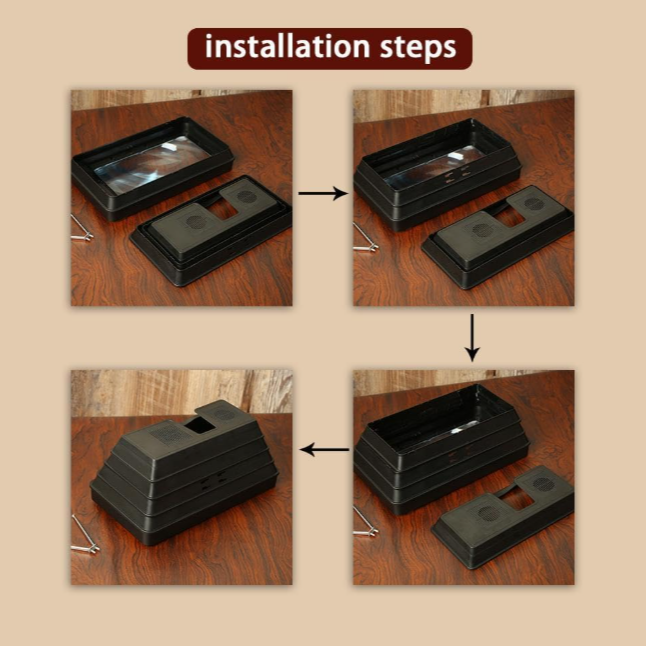 installation steps