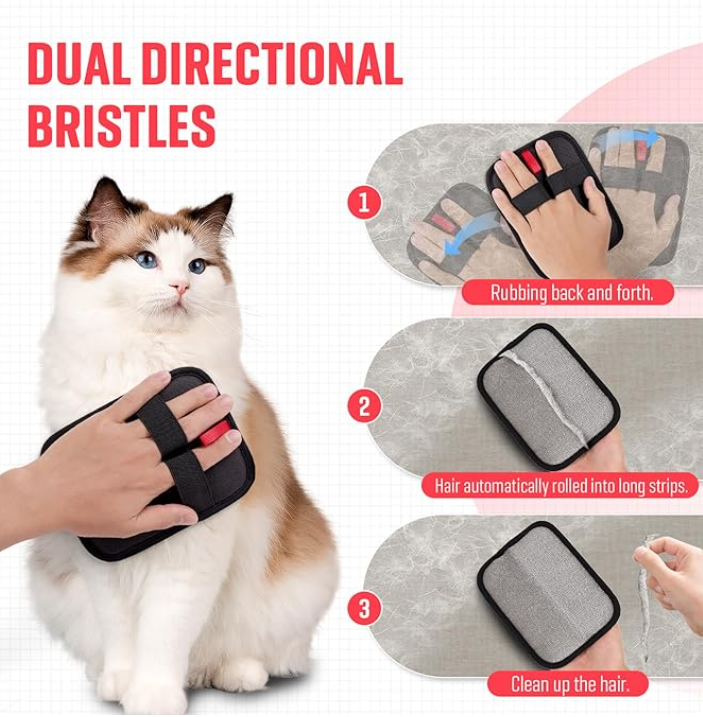 DUAL DIRECTIONAL BRISTLES

1

Rubbing back and forth.

2

Hair automatically rolled into long strips.

3

Clean up the hair.