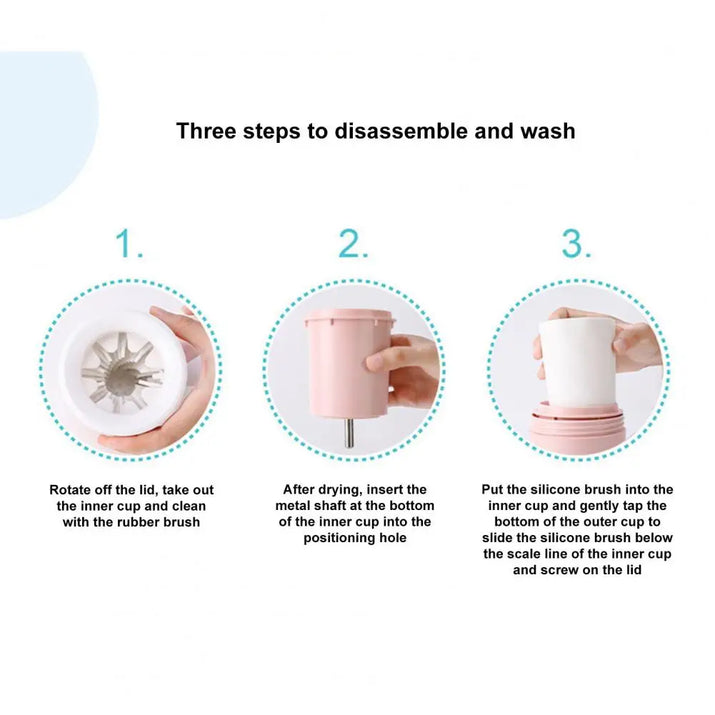 Three steps to disassemble and wash

1.

Rotate off the lid, take out the inner cup and clean with the rubber brush

2.

After drying, insert the metal shaft at the bottom of the inner cup into the positioning hole

3.

Put the silicone brush into the inner cup and gently tap the bottom of the outer cup to slide the silicone brush below the scale line of the inner cup and screw on the lid