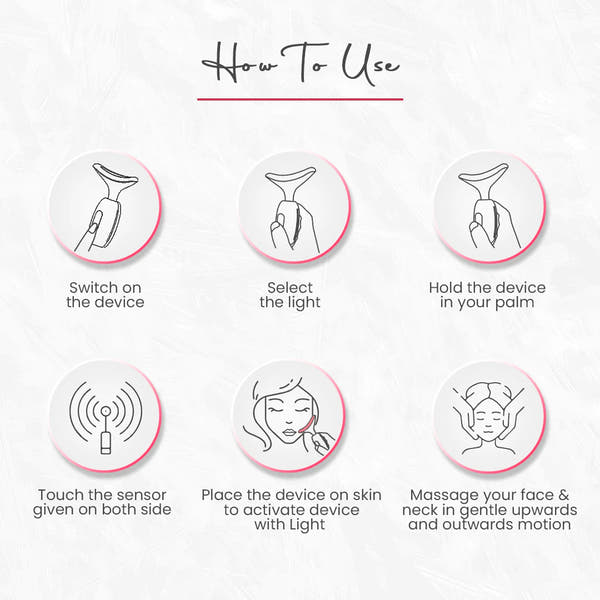 How To Use

Switch on the device

Select the light

Hold the device in your palm

Touch the sensor given on both side

Place the device on skin to activate device with Light

Massage your face & neck in gentle upwards and outwards motion