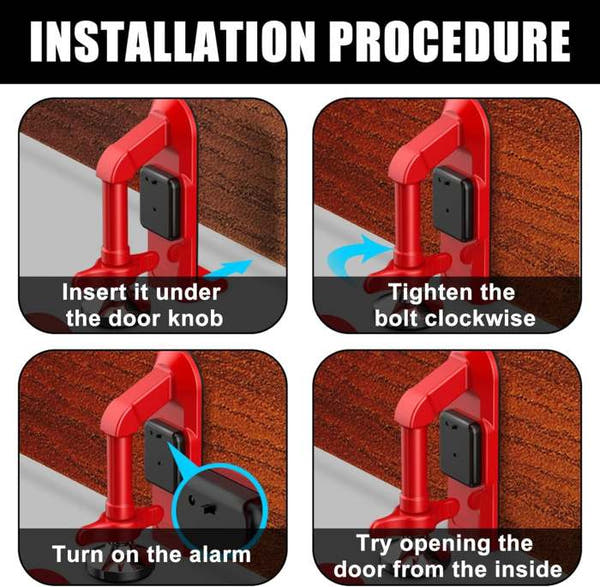 INSTALLATION PROCEDURE

Insert it under the door knob

Tighten the bolt clockwise

Turn on the alarm

Try opening the door from the inside