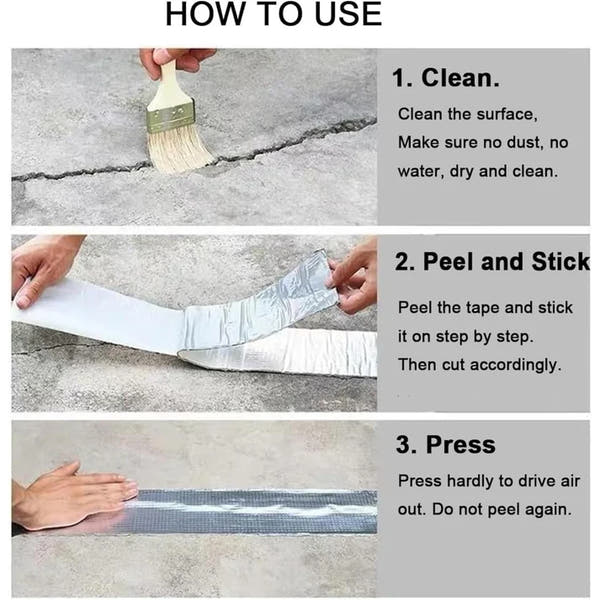 HOW TO USE

1. Clean.

Clean the surface, Make sure no dust, no water, dry and clean.

2. Peel and Stick

Peel the tape and stick it on step by step. Then cut accordingly.

3. Press

Press hardly to drive air out. Do not peel again.