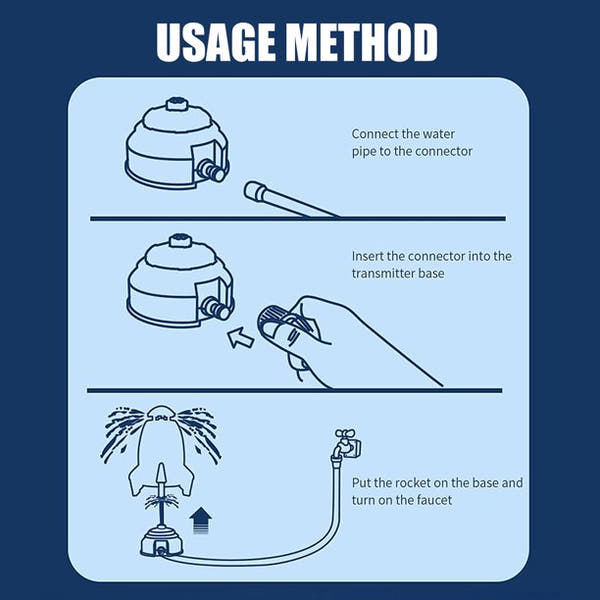 USAGE METHOD

Connect the water pipe to the connector

Insert the connector into the transmitter base

Put the rocket on the base and turn on the faucet